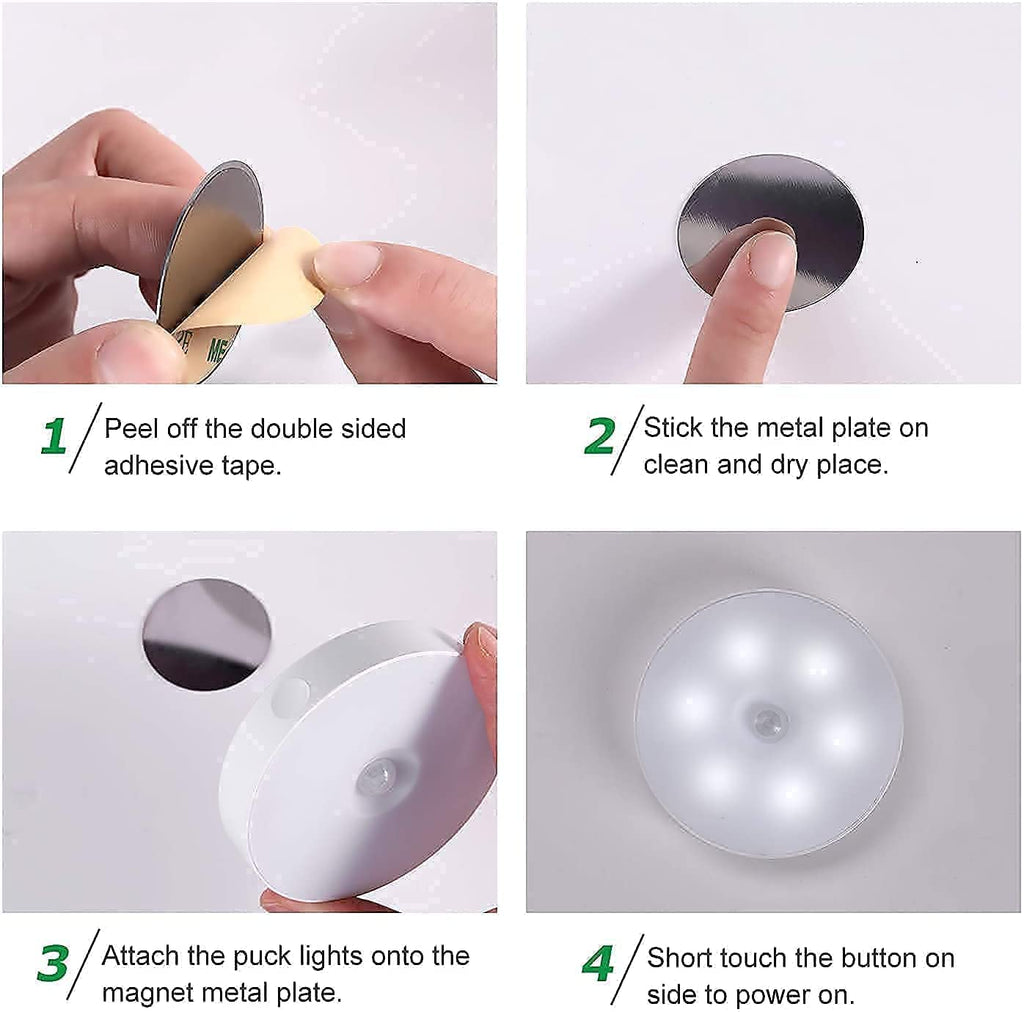 1 Peel off the double sided adhesive tape.

2 Stick the metal plate on clean and dry place.

3 Attach the puck lights onto the magnet metal plate.

4 Short touch the button on side to power on.